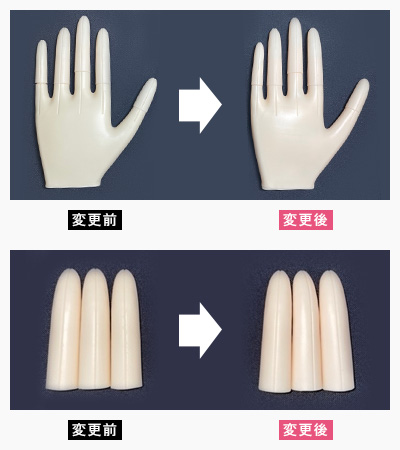 変更前

変更後

変更前

変更後